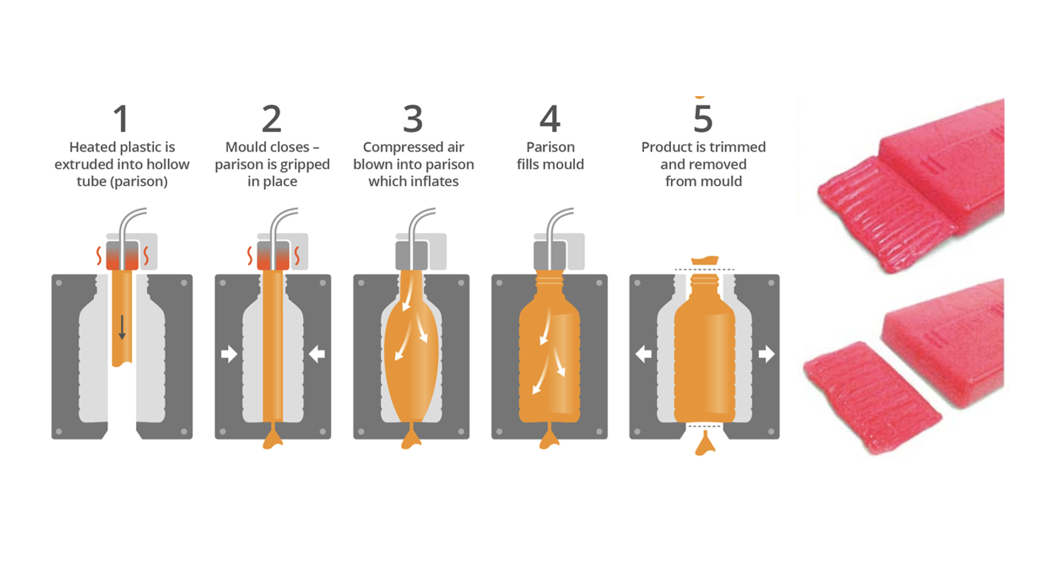 1
Heated plastic is extruded into hollow tube (parison)

2
Mould closes – parison is gripped in place

3
Compressed air blown into parison which inflates

4
Parison fills mould

5
Product is trimmed and removed from mould